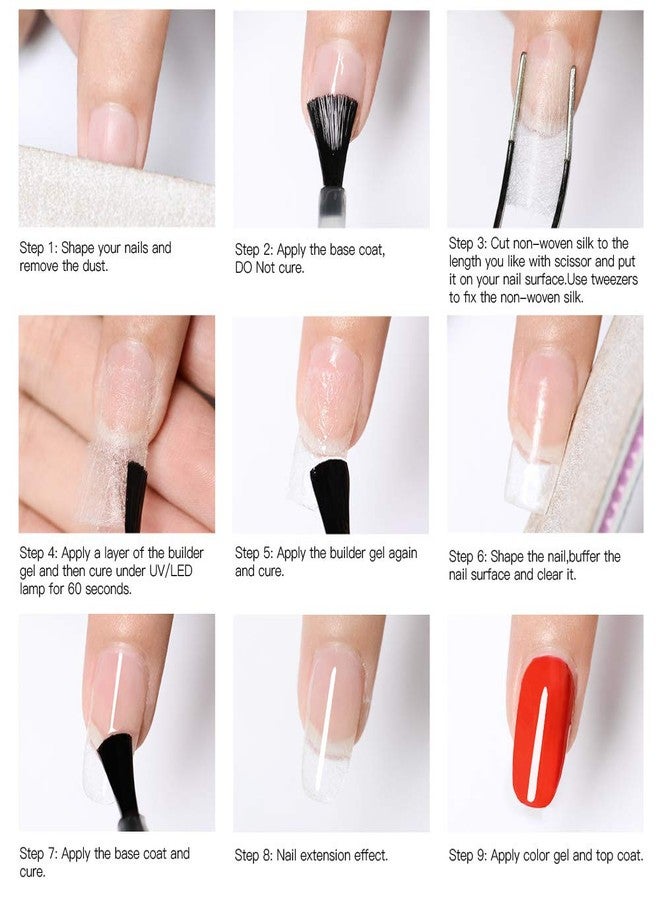 Step 1: Shape your nails and remove the dust.

Step 2: Apply the base coat, DO Not cure.

Step 3: Cut non-woven silk to the length you like with scissor and put it on your nail surface.Use tweezers to fix the non-woven silk.

Step 4: Apply a layer of the builder gel and then cure under UV/LED lamp for 60 seconds.

Step 5: Apply the builder gel again and cure.

Step 6: Shape the nail,buffer the nail surface and clear it.

Step 7: Apply the base coat and cure.

Step 8: Nail extension effect.

Step 9: Apply color gel and top coat.